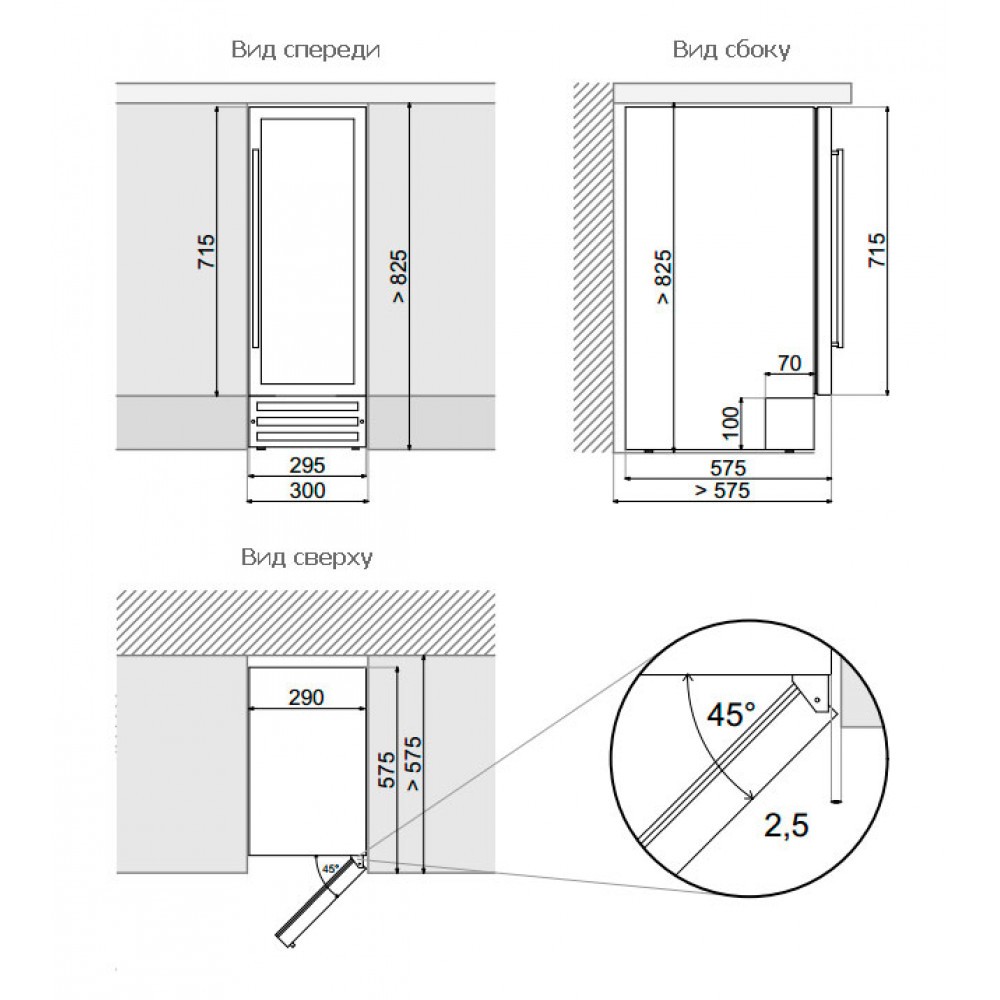 Вид спереди

715

> 825

295

300

Вид сбоку

> 825

715

70

100

575

> 575

Вид сверху

290

575

> 575

45°

45°

2,5