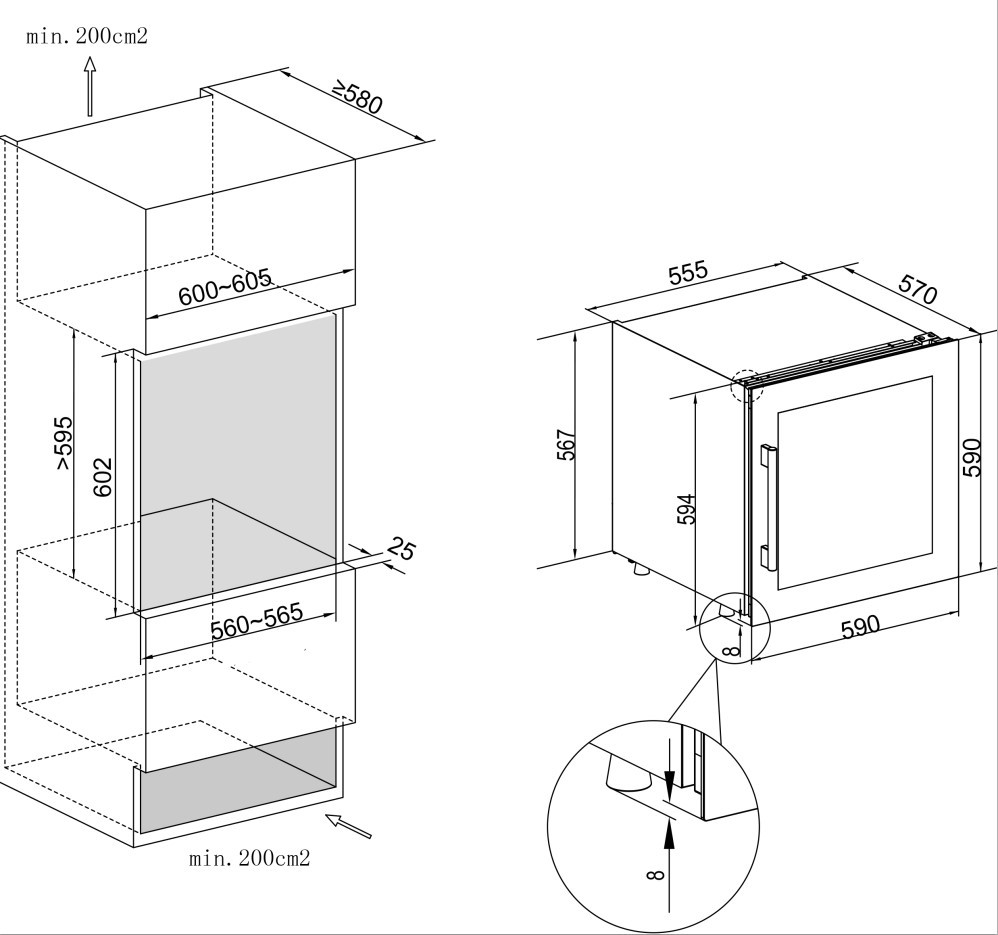 min. 200cm2

≥580

600~605

>595

602

25

560~565

min. 200cm2

555

570

567

594

590

590

8

8